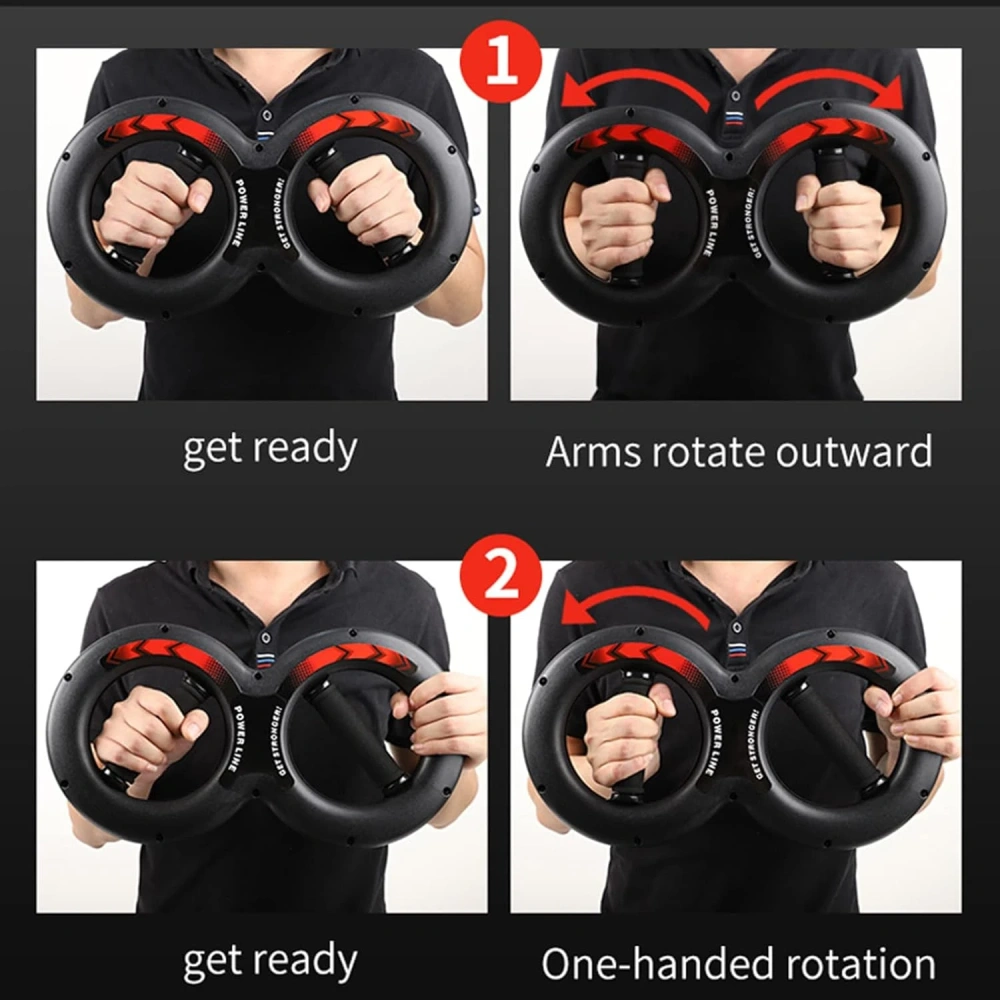 1

POWER LINE
GET STRONGER!

POWER LINE
GET STRONGER!

get ready

Arms rotate outward

2

POWER LINE
GET STRONGER!

POWER LINE
GET STRONGER!

get ready

One-handed rotation