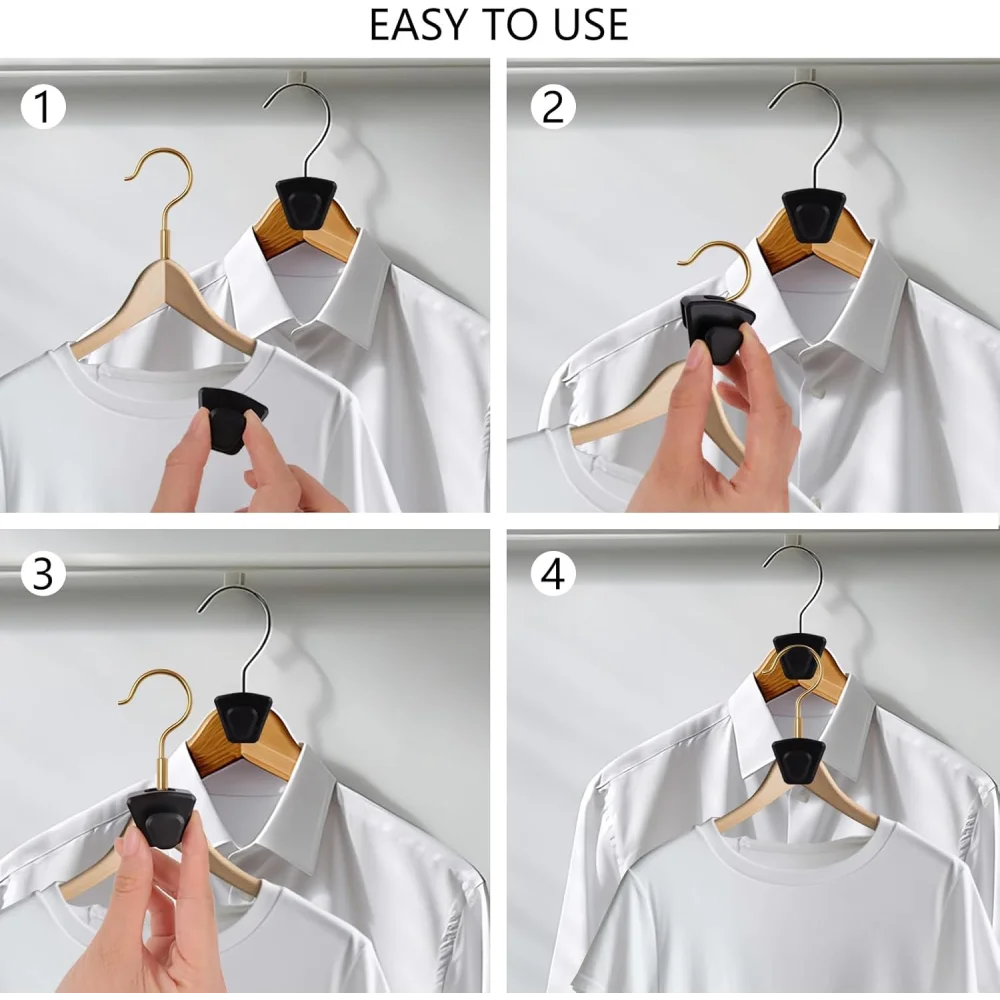 EASY TO USE

1

2

3

4