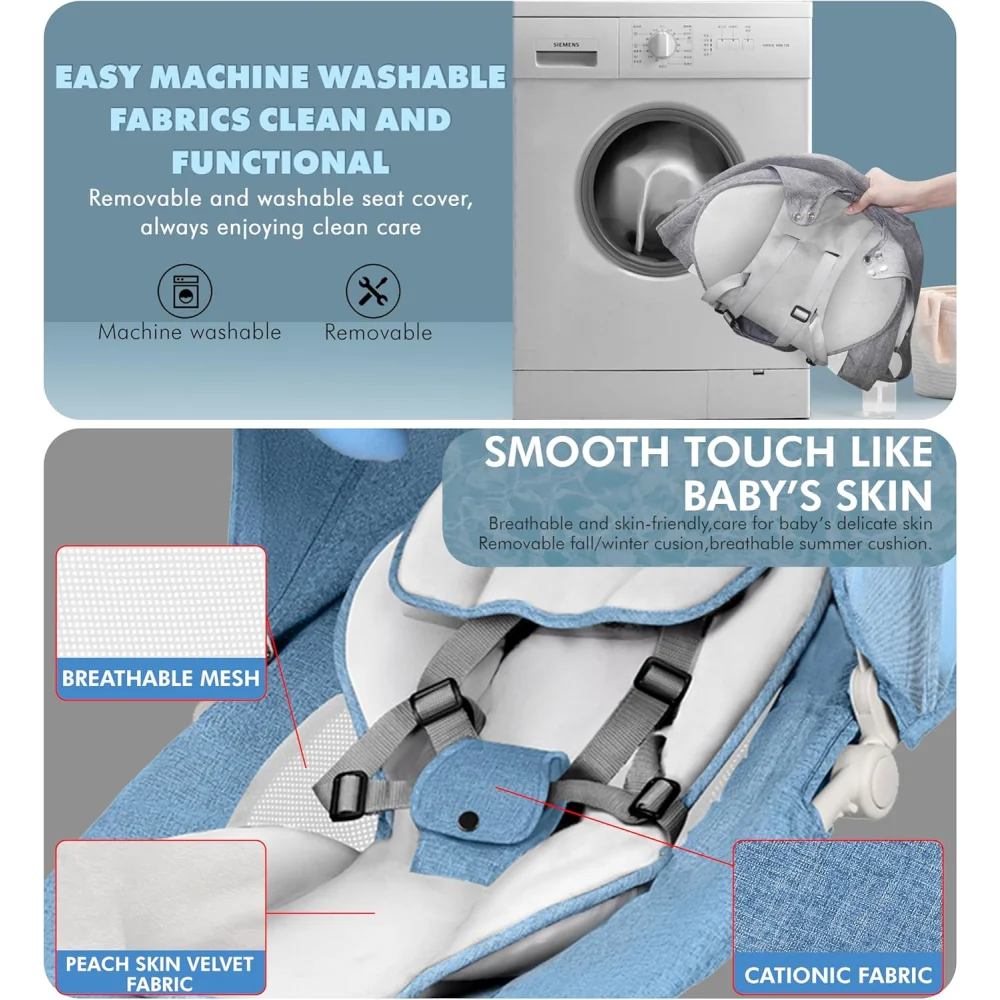 EASY MACHINE WASHABLE FABRICS CLEAN AND FUNCTIONAL

Removable and washable seat cover, always enjoying clean care

Machine washable

Removable

SIEMENS

SMOOTH TOUCH LIKE BABY'S SKIN

Breathable and skin-friendly,care for baby's delicate skin
Removable fall/winter cusion,breathable summer cushion.

BREATHABLE MESH

PEACH SKIN VELVET FABRIC

CATIONIC FABRIC