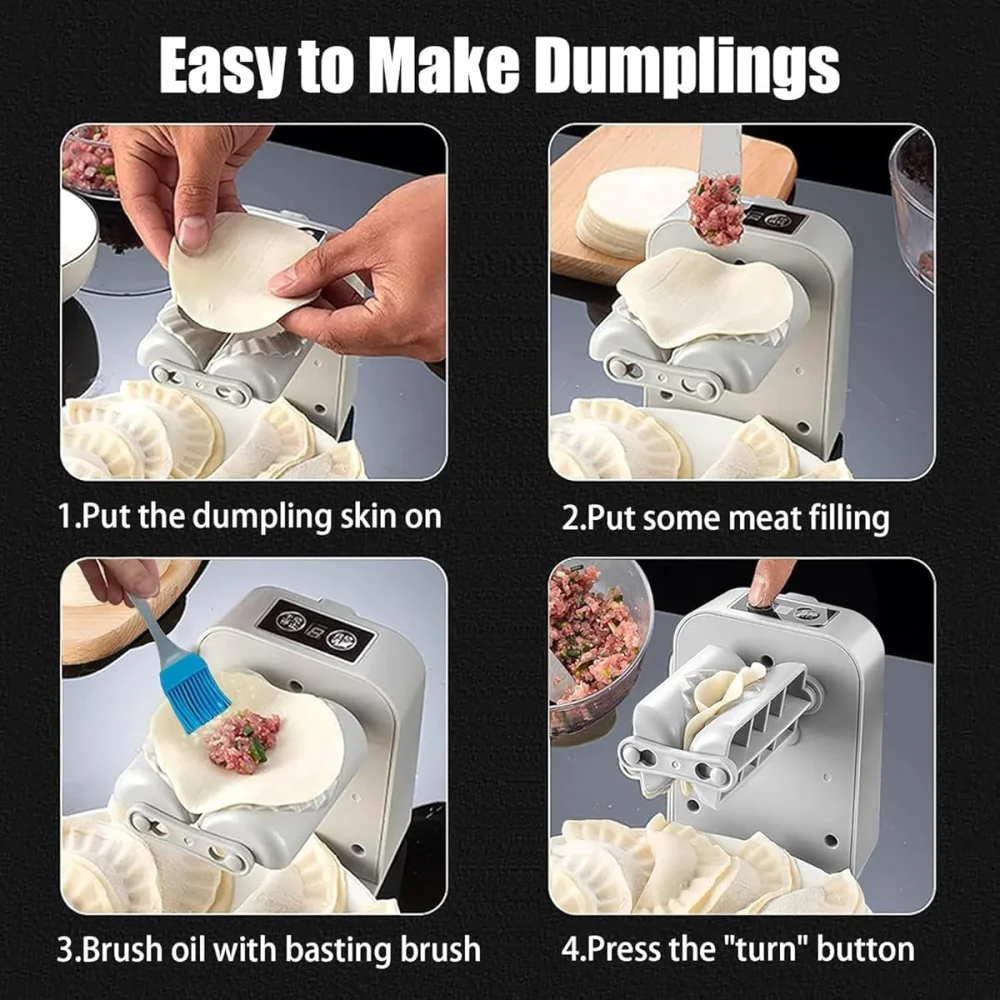 Easy to Make Dumplings

1.Put the dumpling skin on

2.Put some meat filling

3.Brush oil with basting brush

4.Press the "turn" button