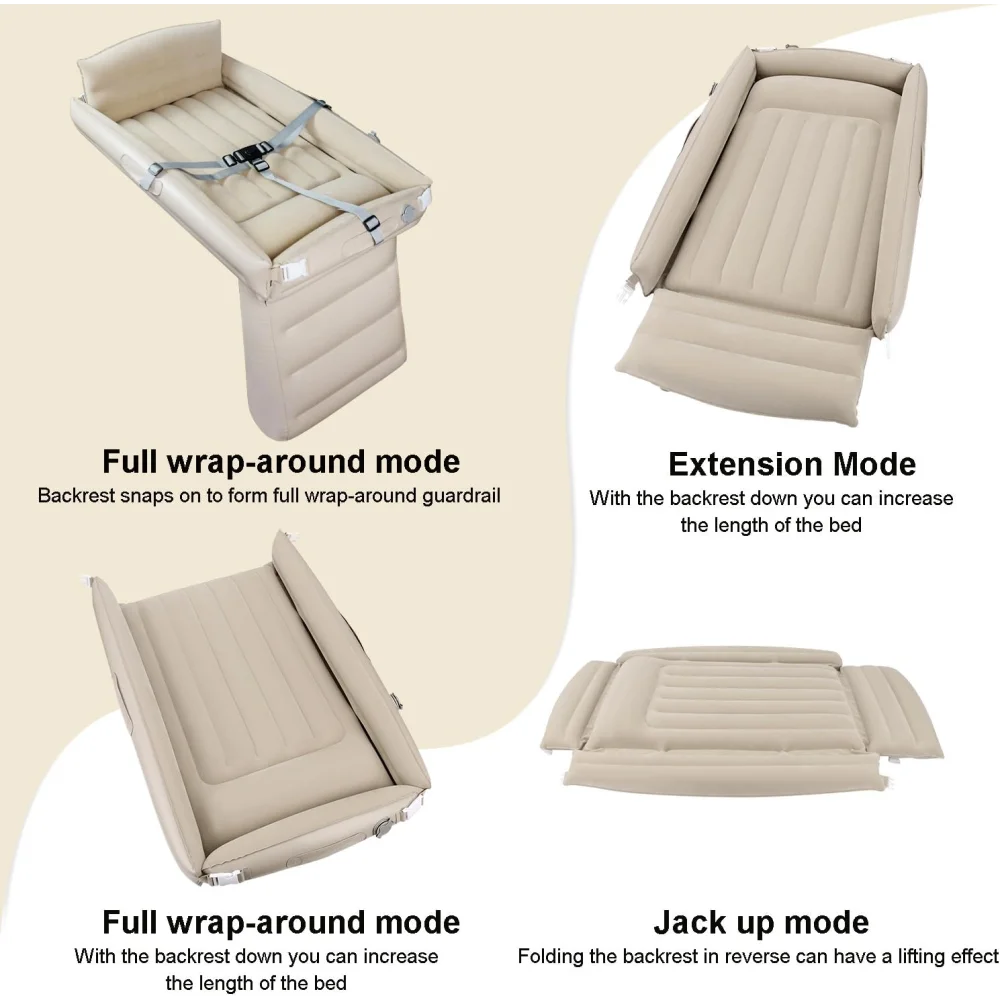 Full wrap-around mode
Backrest snaps on to form full wrap-around guardrail

Extension Mode
With the backrest down you can increase the length of the bed

Full wrap-around mode
With the backrest down you can increase the length of the bed

Jack up mode
Folding the backrest in reverse can have a lifting effect