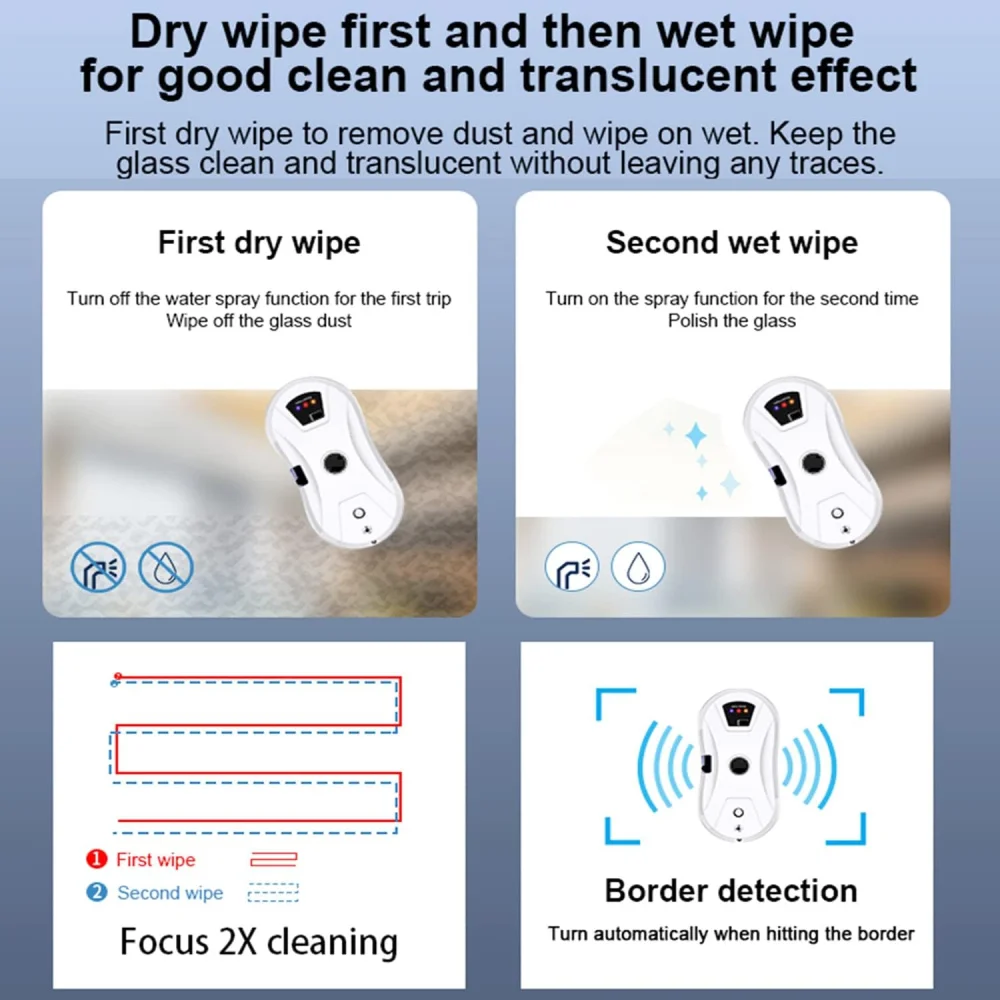 Dry wipe first and then wet wipe for good clean and translucent effect

First dry wipe to remove dust and wipe on wet. Keep the glass clean and translucent without leaving any traces.

First dry wipe

Turn off the water spray function for the first trip
Wipe off the glass dust

Second wet wipe

Turn on the spray function for the second time
Polish the glass

1 First wipe
2 Second wipe

Focus 2X cleaning

Border detection

Turn automatically when hitting the border