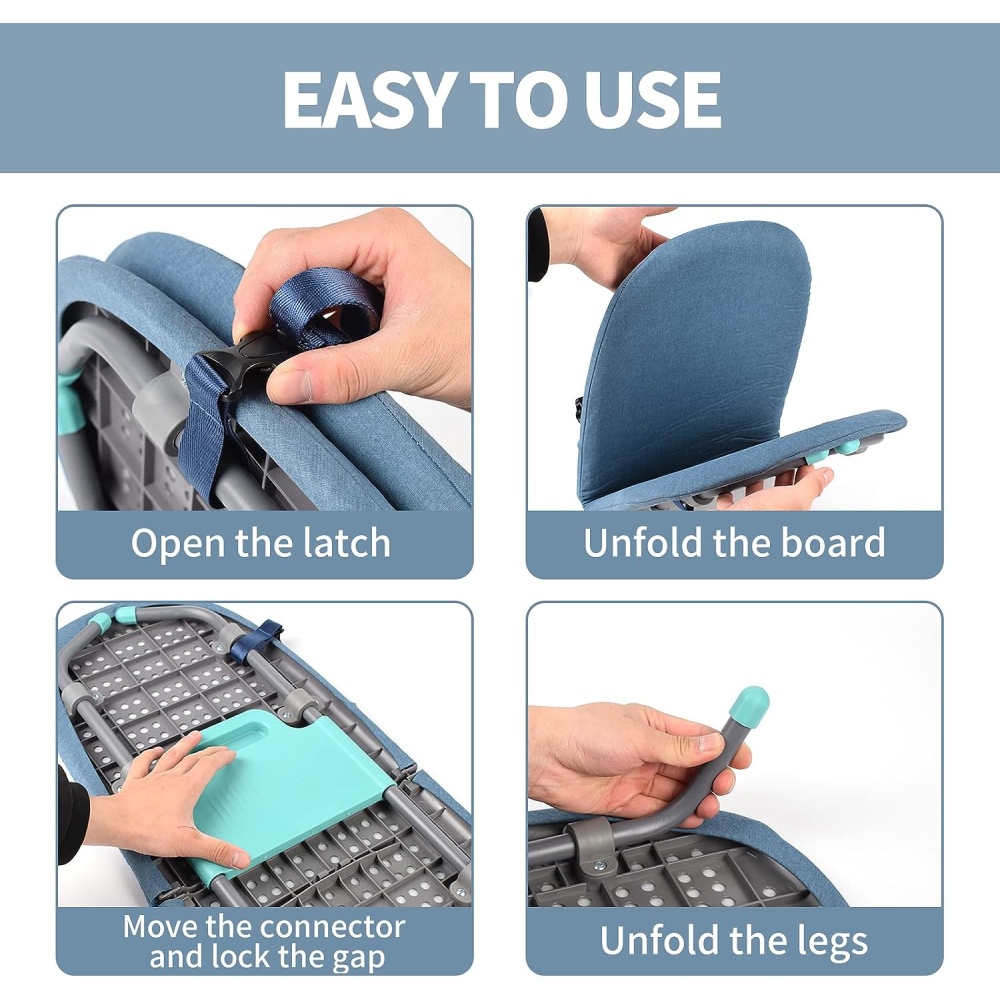 EASY TO USE

Open the latch

Unfold the board

Move the connector and lock the gap

Unfold the legs