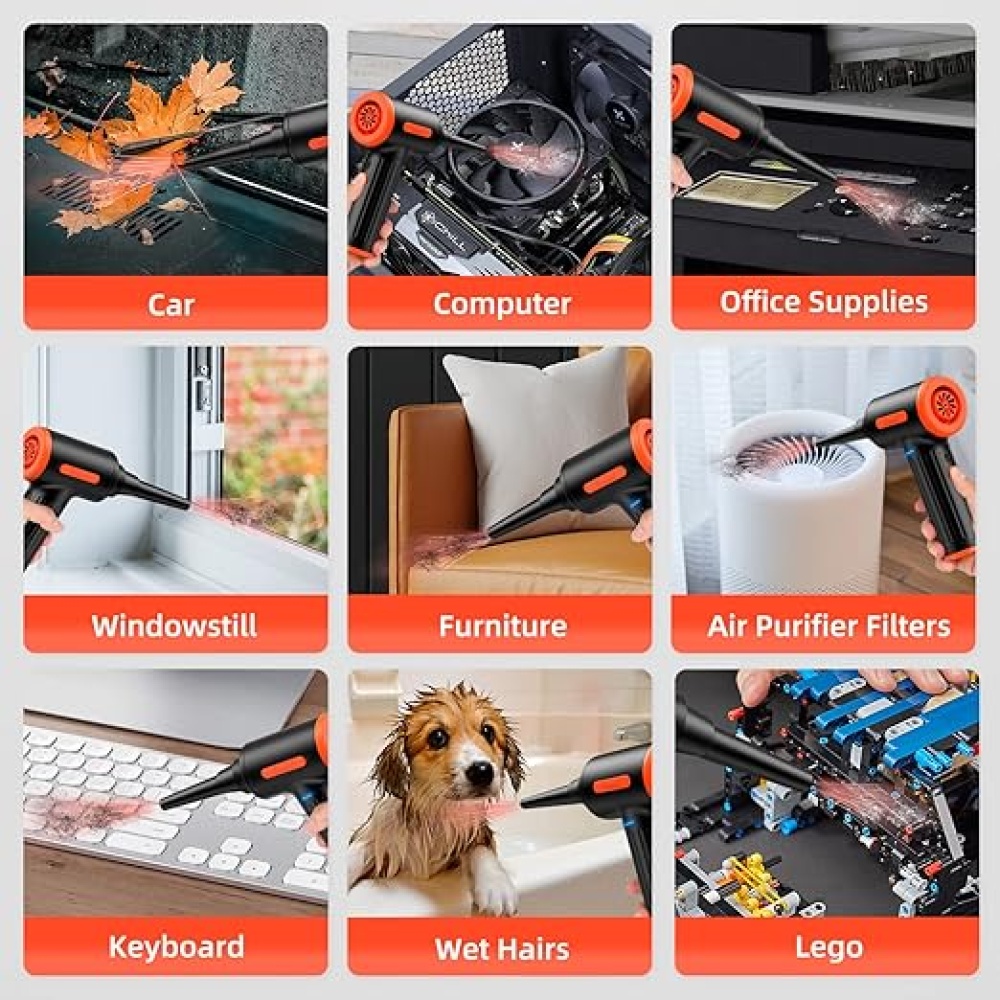 Car

Computer

Office Supplies

Windowstill

Furniture

Air Purifier Filters

Keyboard

Wet Hairs

Lego