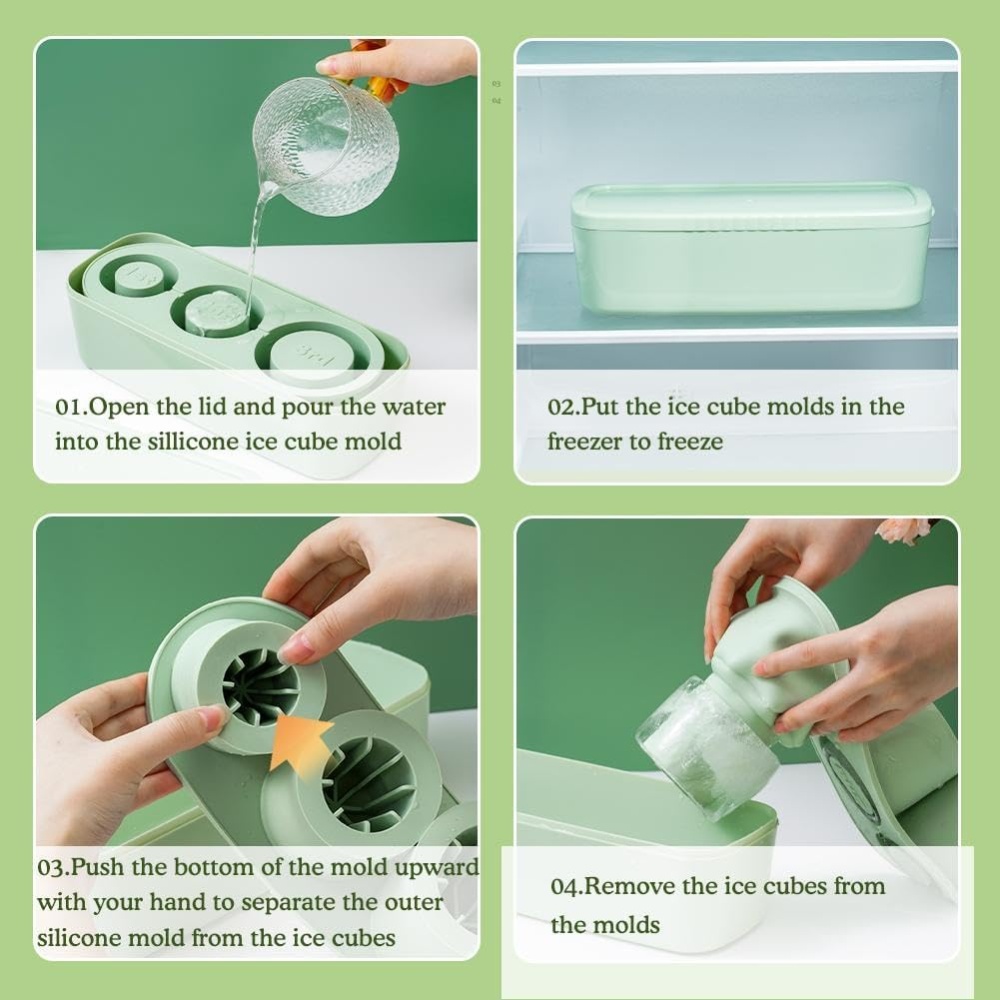 01.Open the lid and pour the water into the sillicone ice cube mold

02.Put the ice cube molds in the freezer to freeze

03.Push the bottom of the mold upward with your hand to separate the outer silicone mold from the ice cubes

04.Remove the ice cubes from the molds