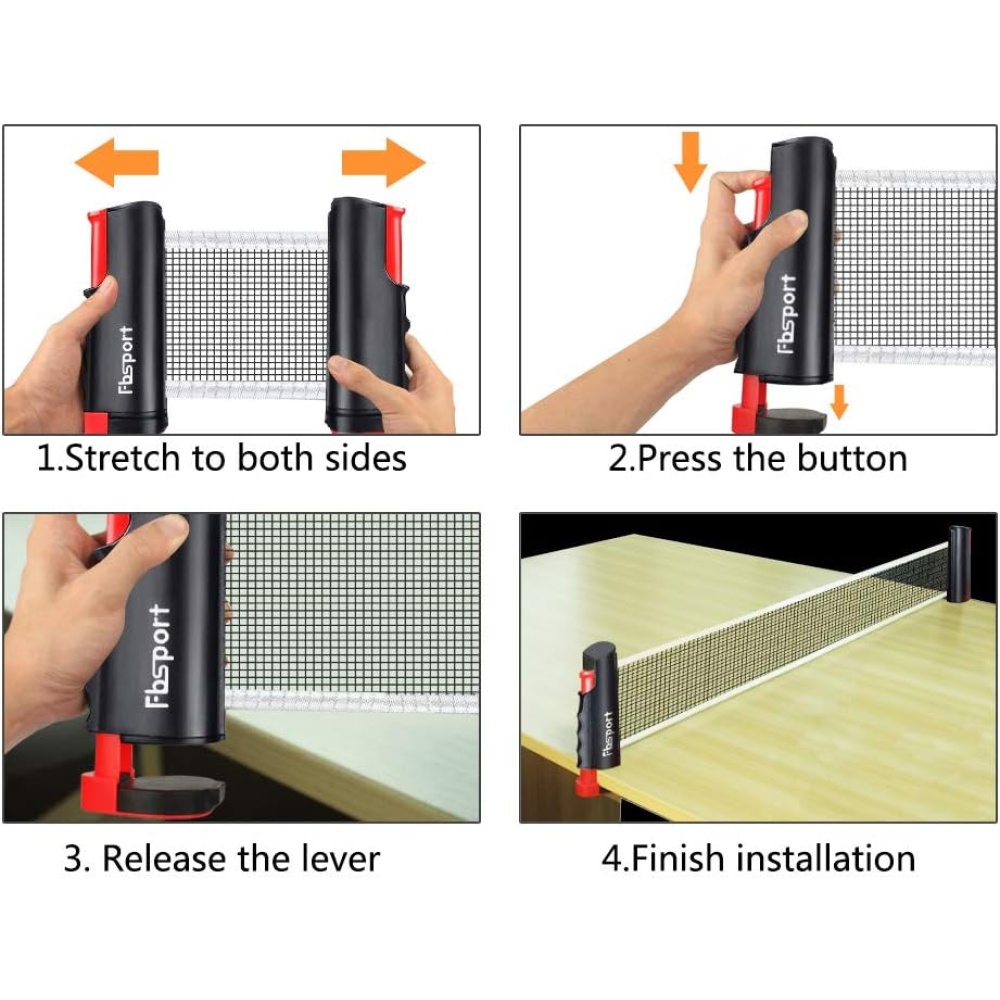 Fbsport

1.Stretch to both sides

Fbsport

2.Press the button

Fbsport

3. Release the lever

Fbsport

4.Finish installation