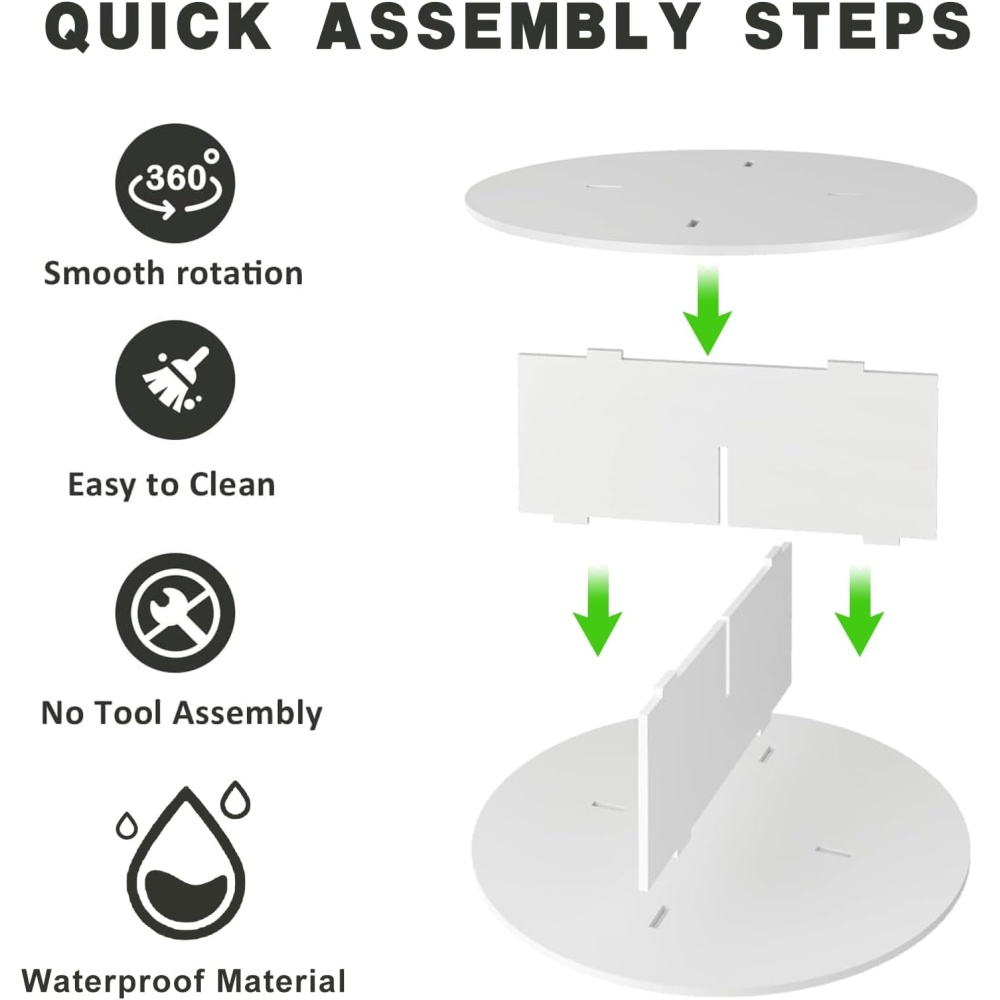 QUICK ASSEMBLY STEPS

360°

Smooth rotation

Easy to Clean

No Tool Assembly

Waterproof Material