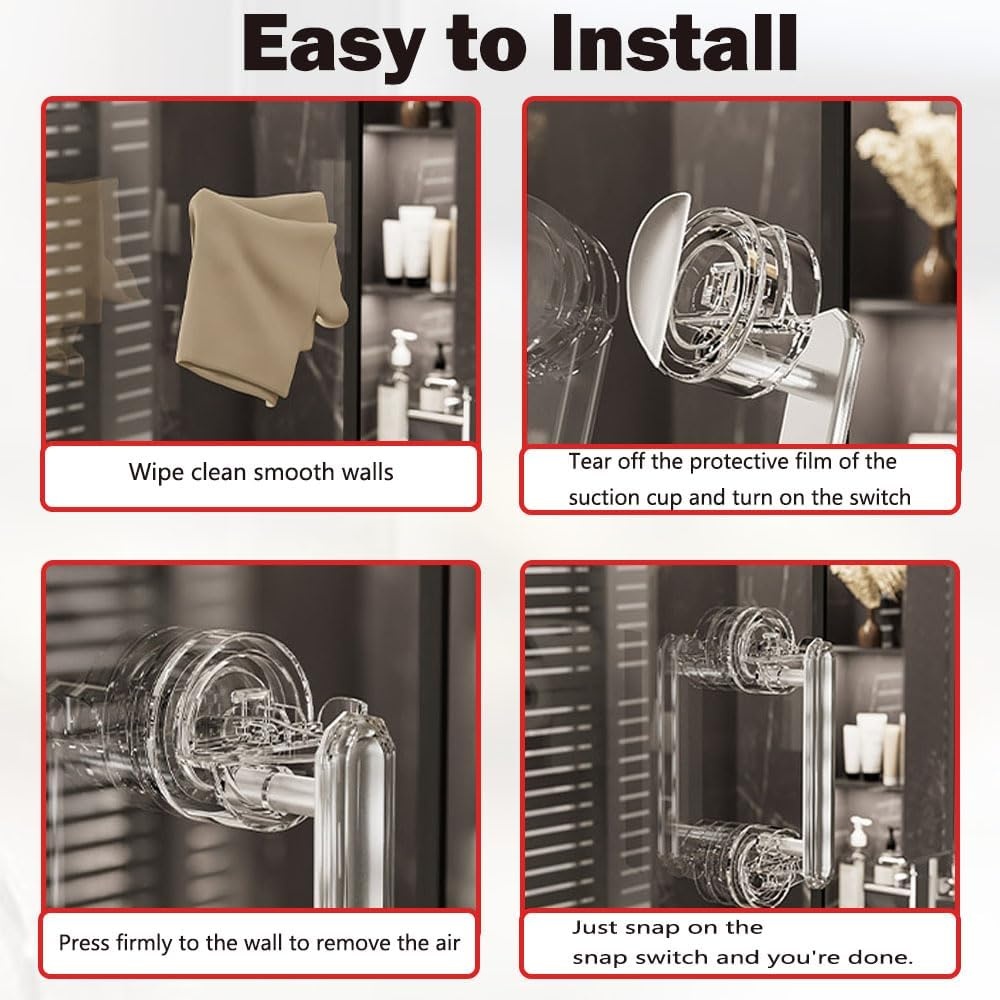 Easy to Install

Wipe clean smooth walls

Tear off the protective film of the suction cup and turn on the switch

Press firmly to the wall to remove the air

Just snap on the snap switch and you're done.