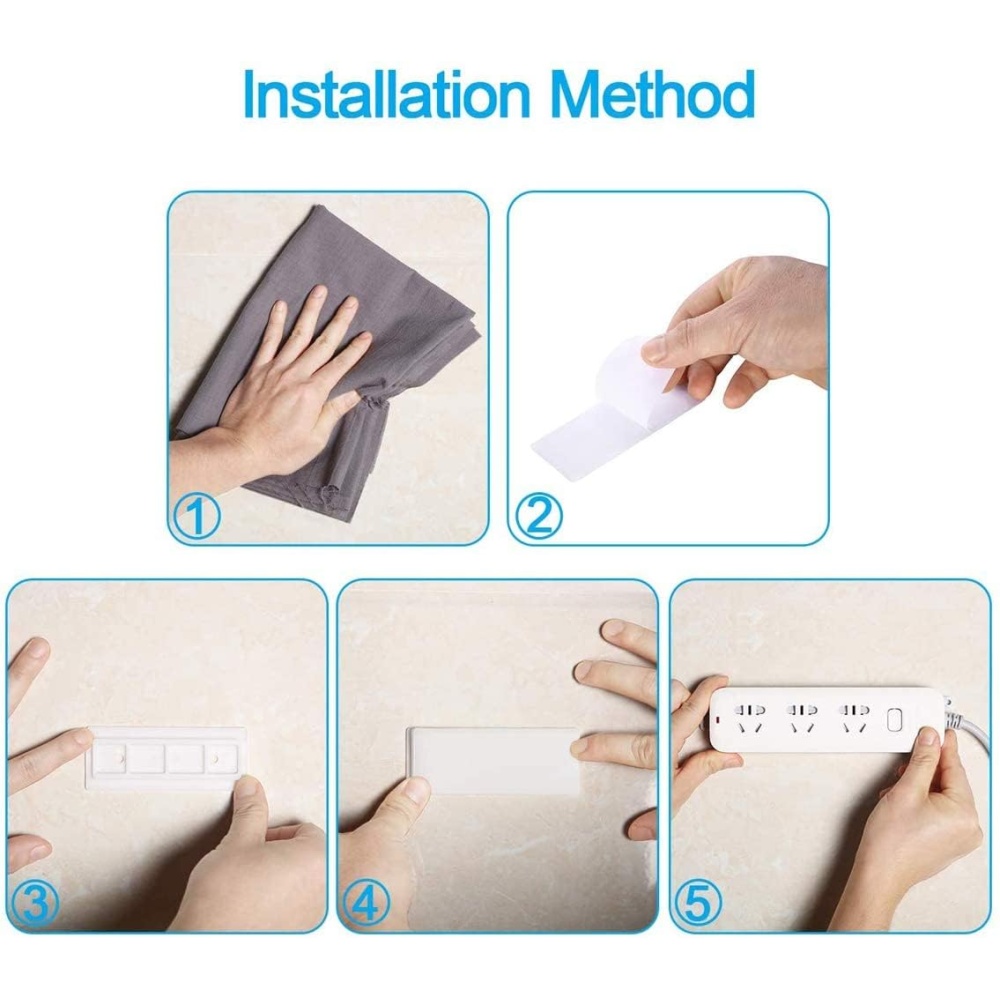 Installation Method

①

②

③

④

⑤