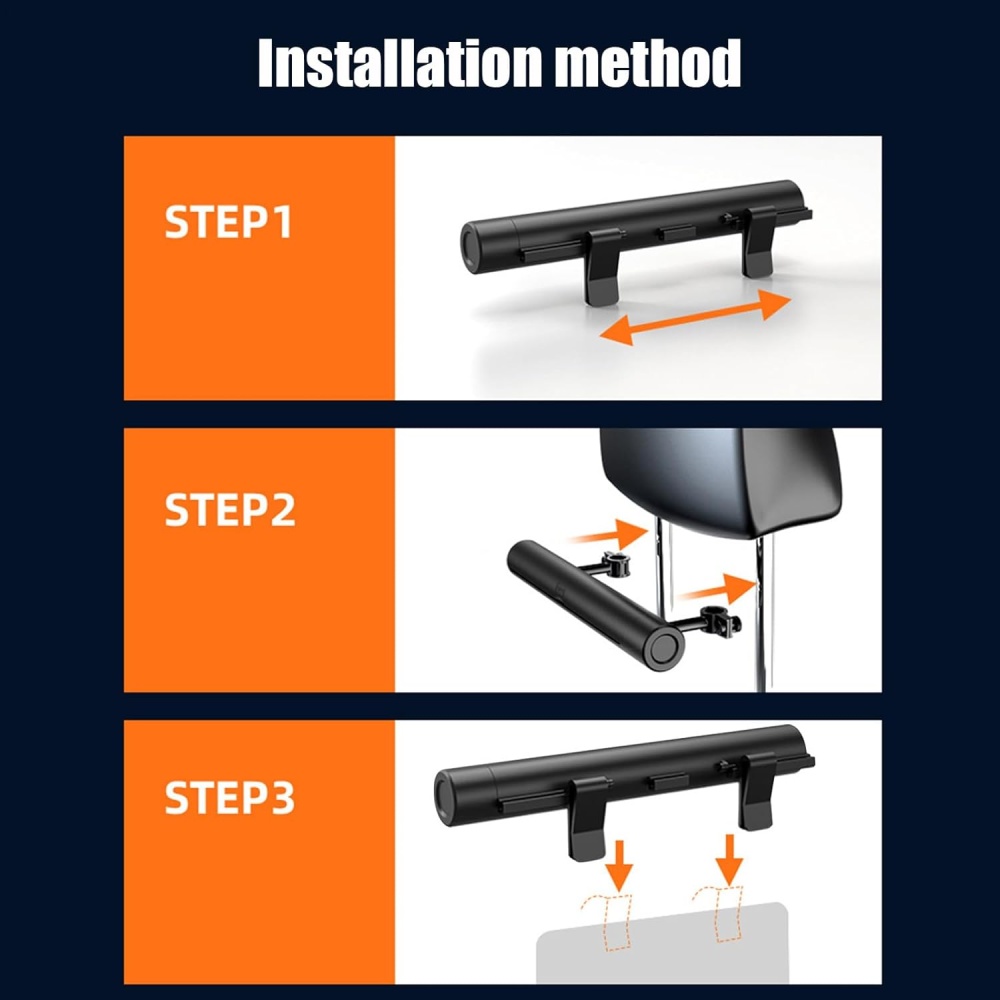 Installation method

STEP1

STEP2

STEP3