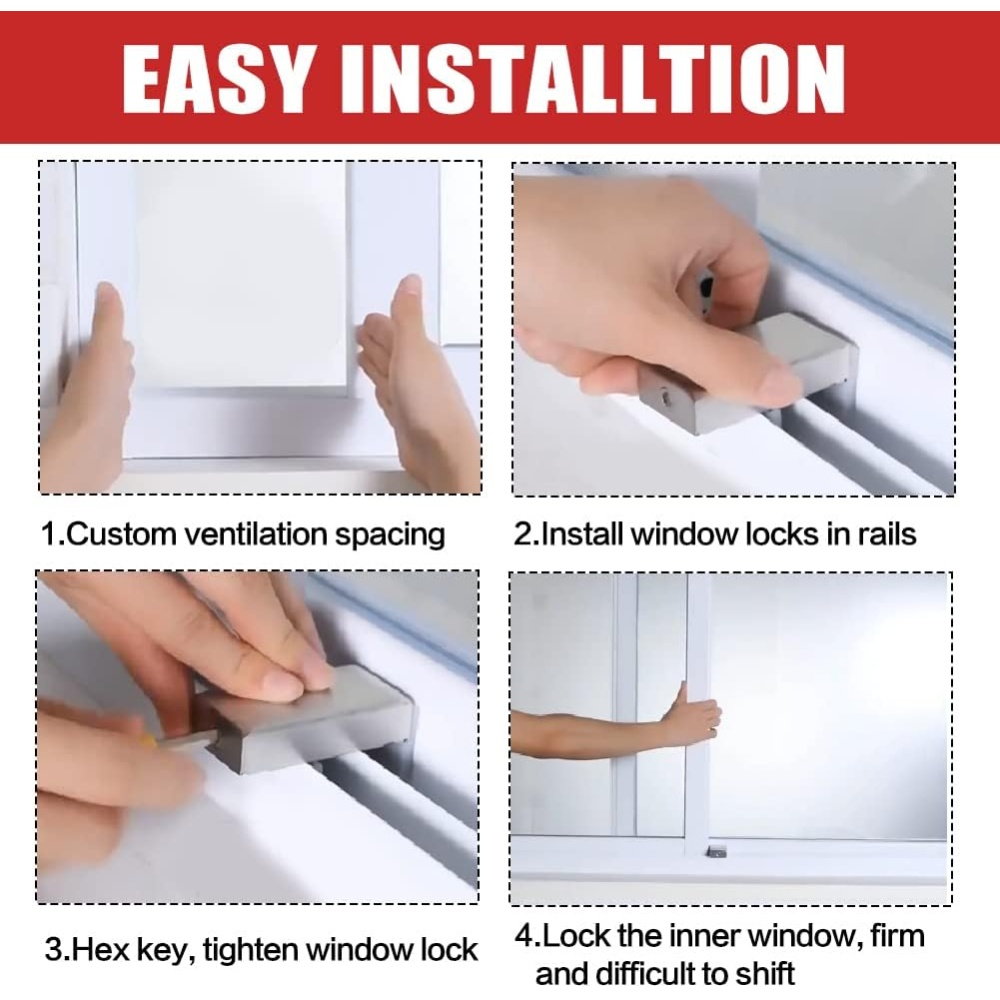 EASY INSTALLTION

1.Custom ventilation spacing

2.Install window locks in rails

3.Hex key, tighten window lock

4.Lock the inner window, firm and difficult to shift