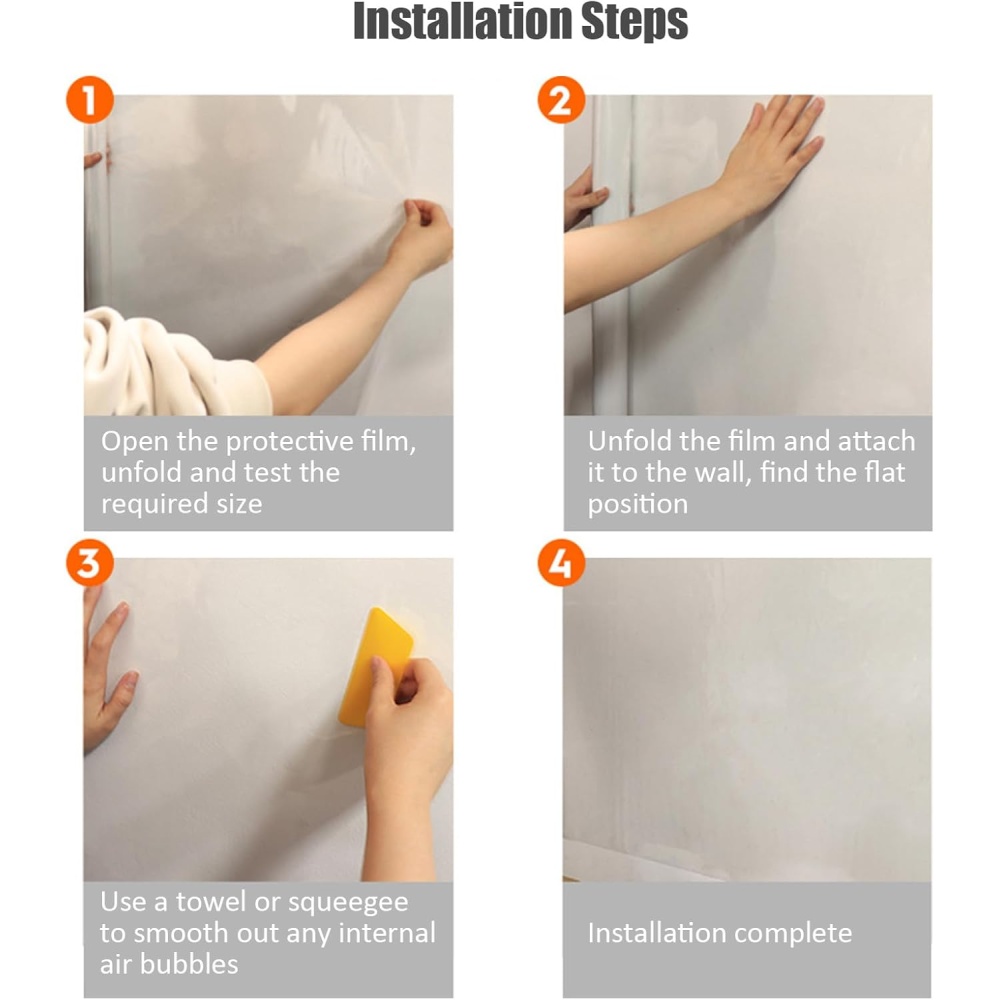 Installation Steps

1

Open the protective film, unfold and test the required size

2

Unfold the film and attach it to the wall, find the flat position

3

Use a towel or squeegee to smooth out any internal air bubbles

4

Installation complete