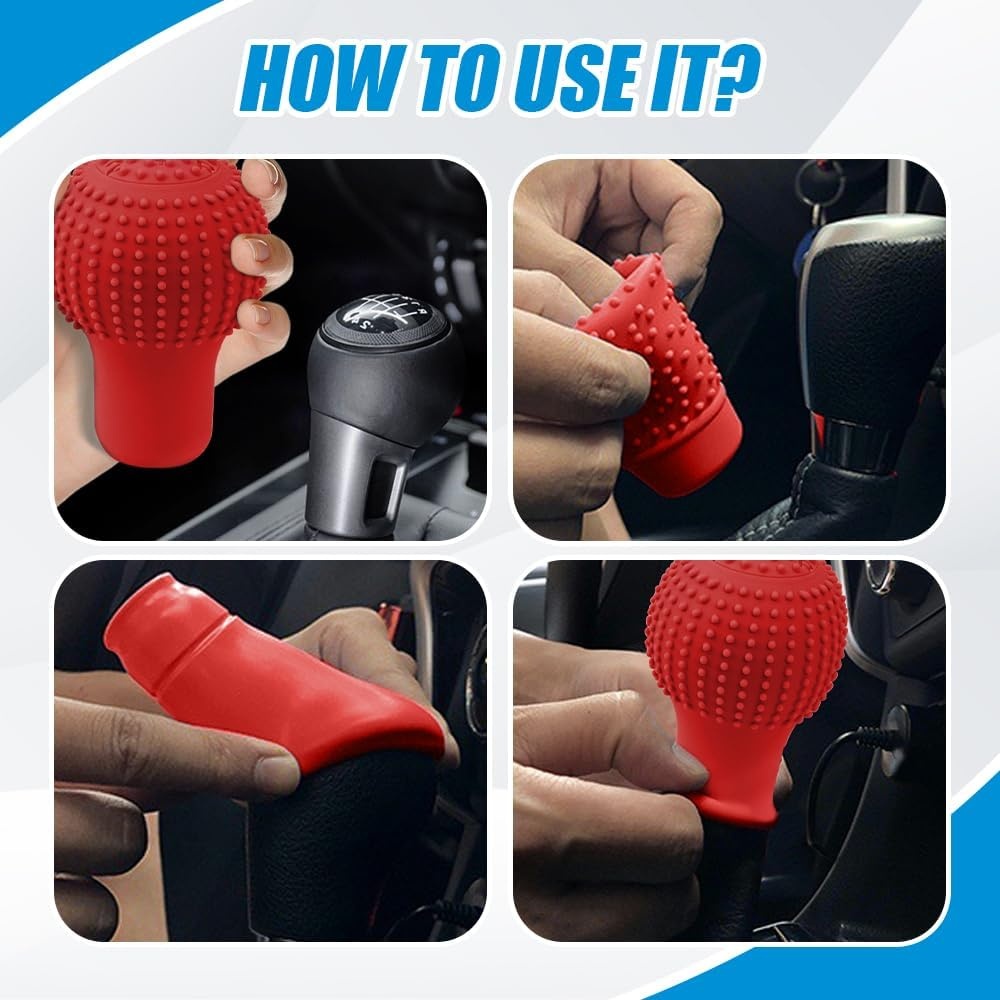 HOW TO USE IT?