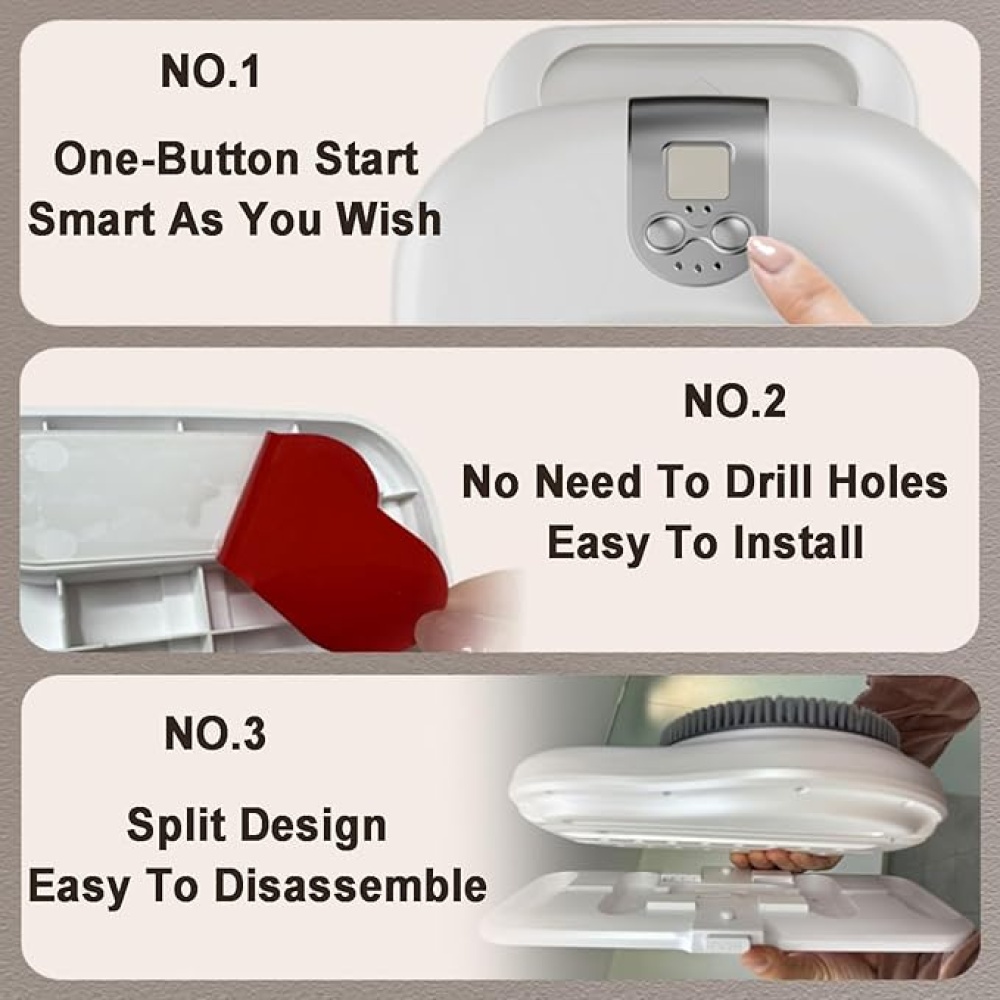 NO.1

One-Button Start
Smart As You Wish

NO.2

No Need To Drill Holes
Easy To Install

NO.3

Split Design
Easy To Disassemble