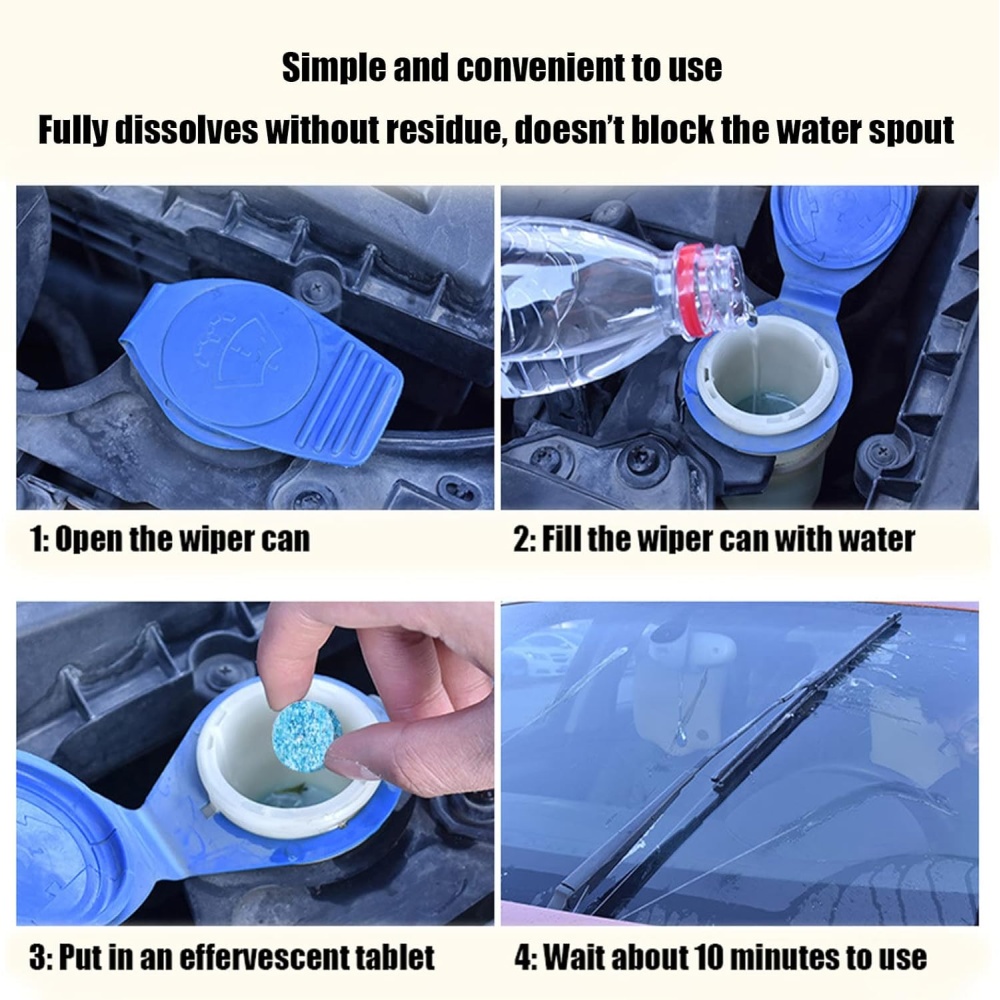 Simple and convenient to use
Fully dissolves without residue, doesn't block the water spout

1: Open the wiper can

2: Fill the wiper can with water

3: Put in an effervescent tablet

4: Wait about 10 minutes to use