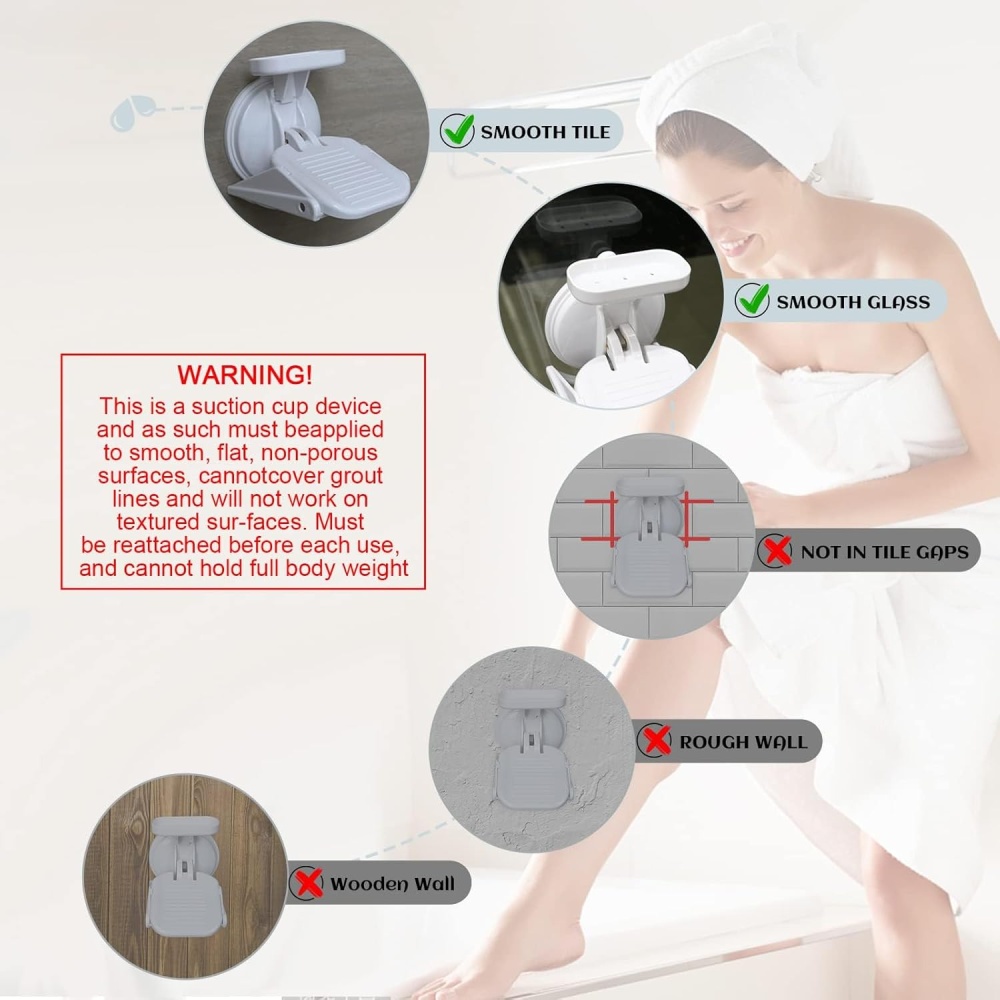 SMOOTH TILE

SMOOTH GLASS

WARNING!
This is a suction cup device and as such must beapplied to smooth, flat, non-porous surfaces, cannotcover grout lines and will not work on textured sur-faces. Must be reattached before each use, and cannot hold full body weight

NOT IN TILE GAPS

ROUGH WALL

Wooden Wall