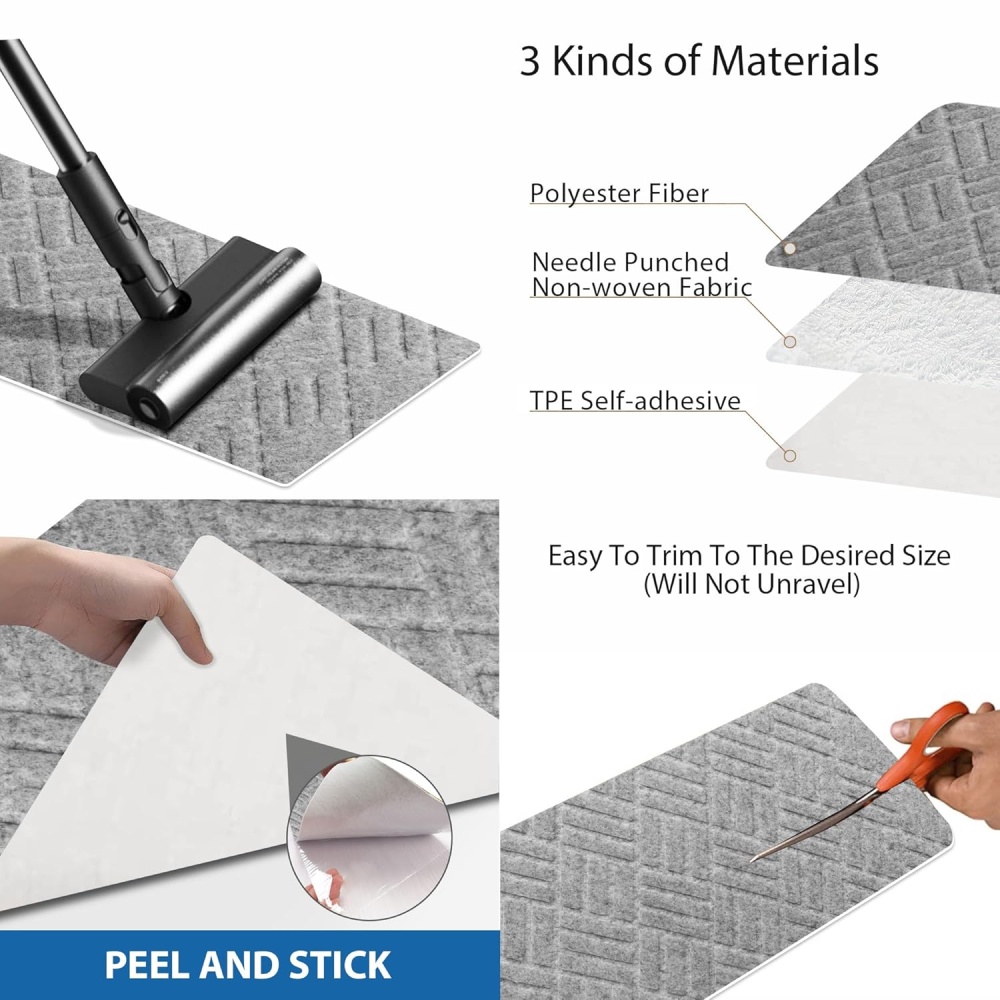 3 Kinds of Materials

Polyester Fiber

Needle Punched Non-woven Fabric

TPE Self-adhesive

Easy To Trim To The Desired Size (Will Not Unravel)

PEEL AND STICK