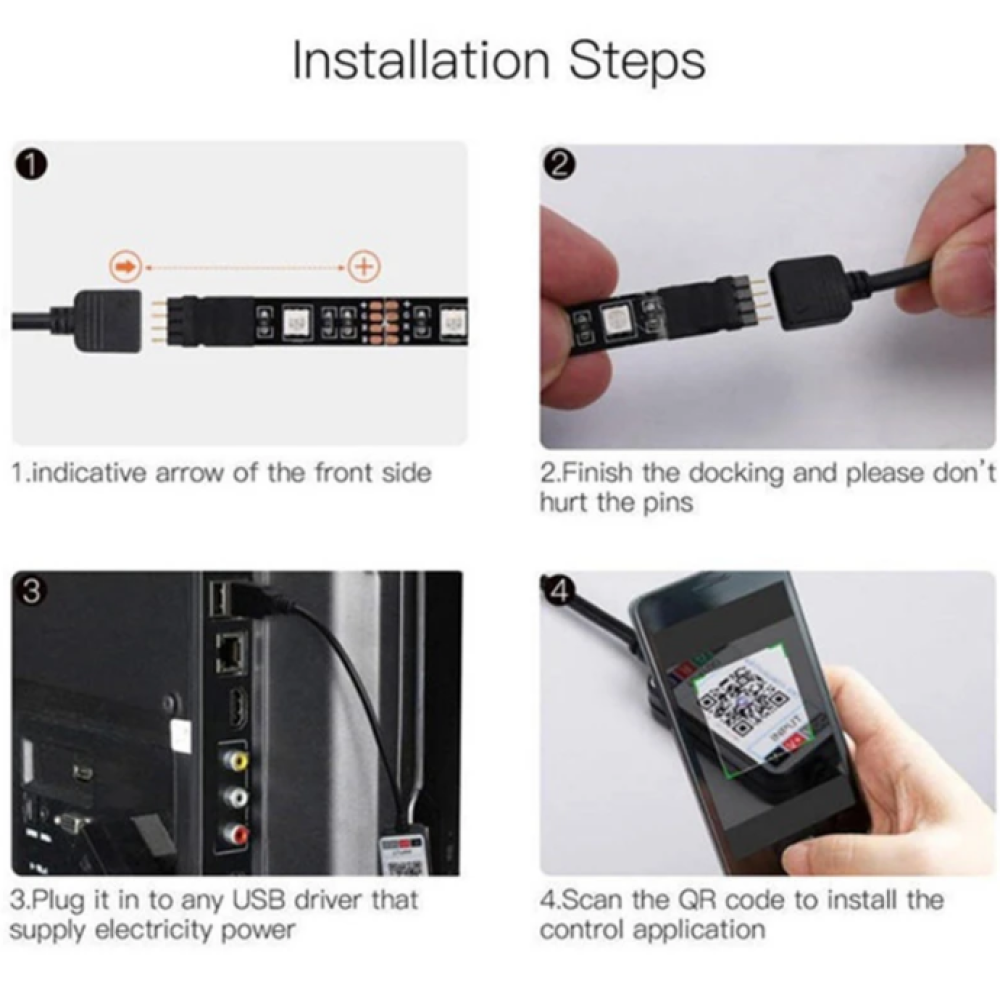 Installation Steps

1

1.indicative arrow of the front side

2

2.Finish the docking and please don't hurt the pins

3

3.Plug it in to any USB driver that supply electricity power

4

INPUT

4.Scan the QR code to install the control application