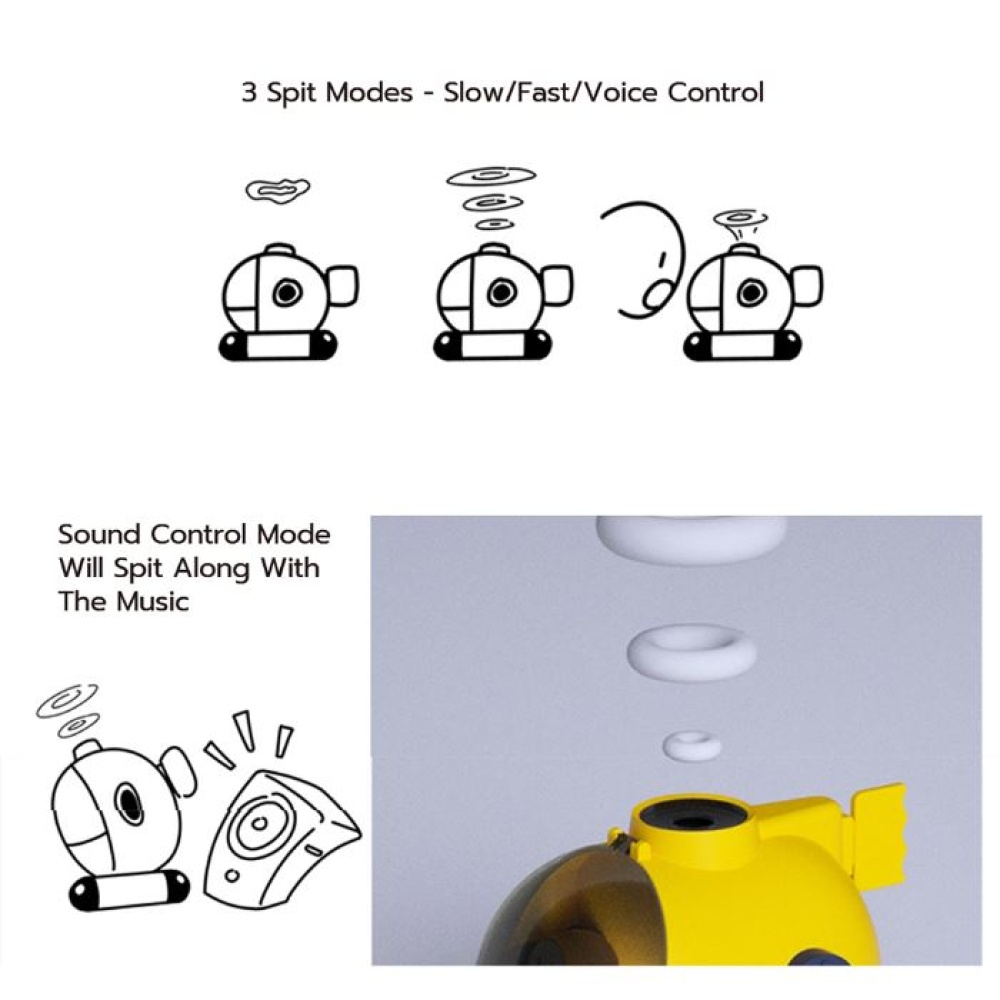 3 Spit Modes - Slow/Fast/Voice Control

Sound Control Mode Will Spit Along With The Music