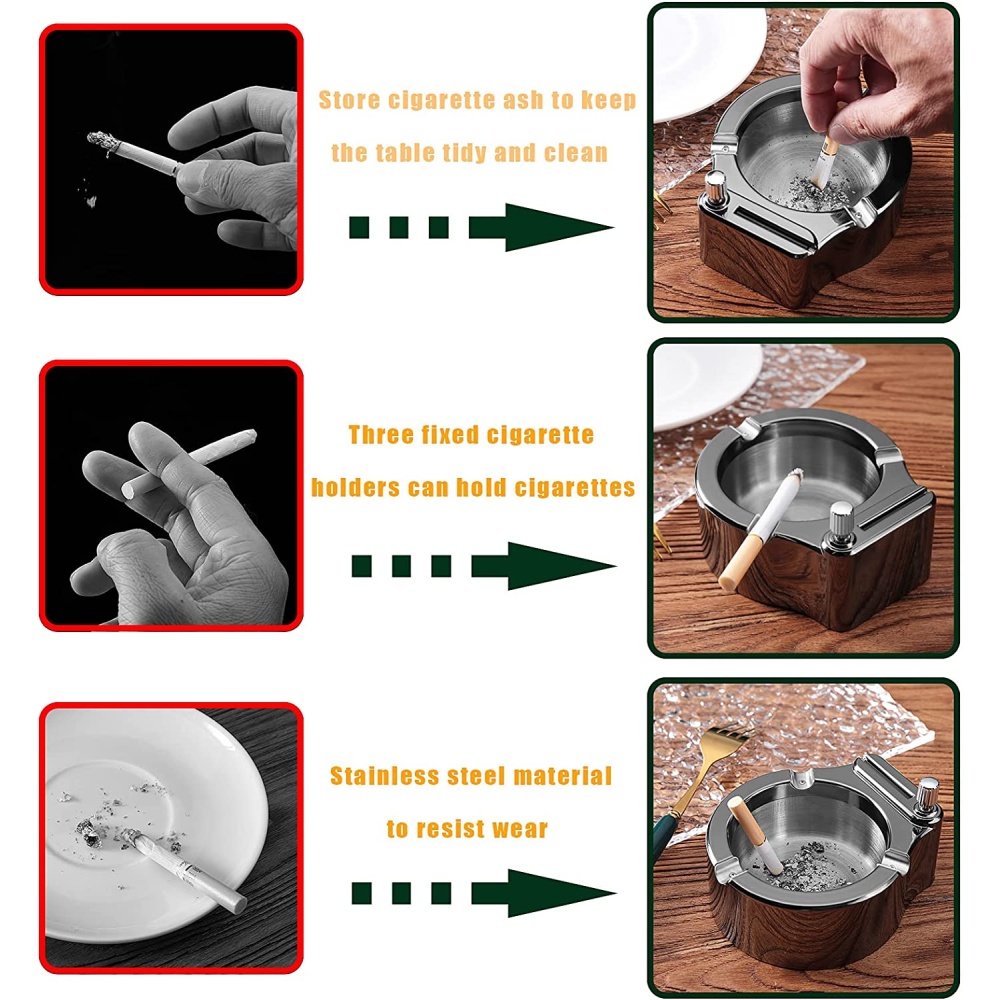 Store cigarette ash to keep the table tidy and clean

Three fixed cigarette holders can hold cigarettes

Stainless steel material to resist wear