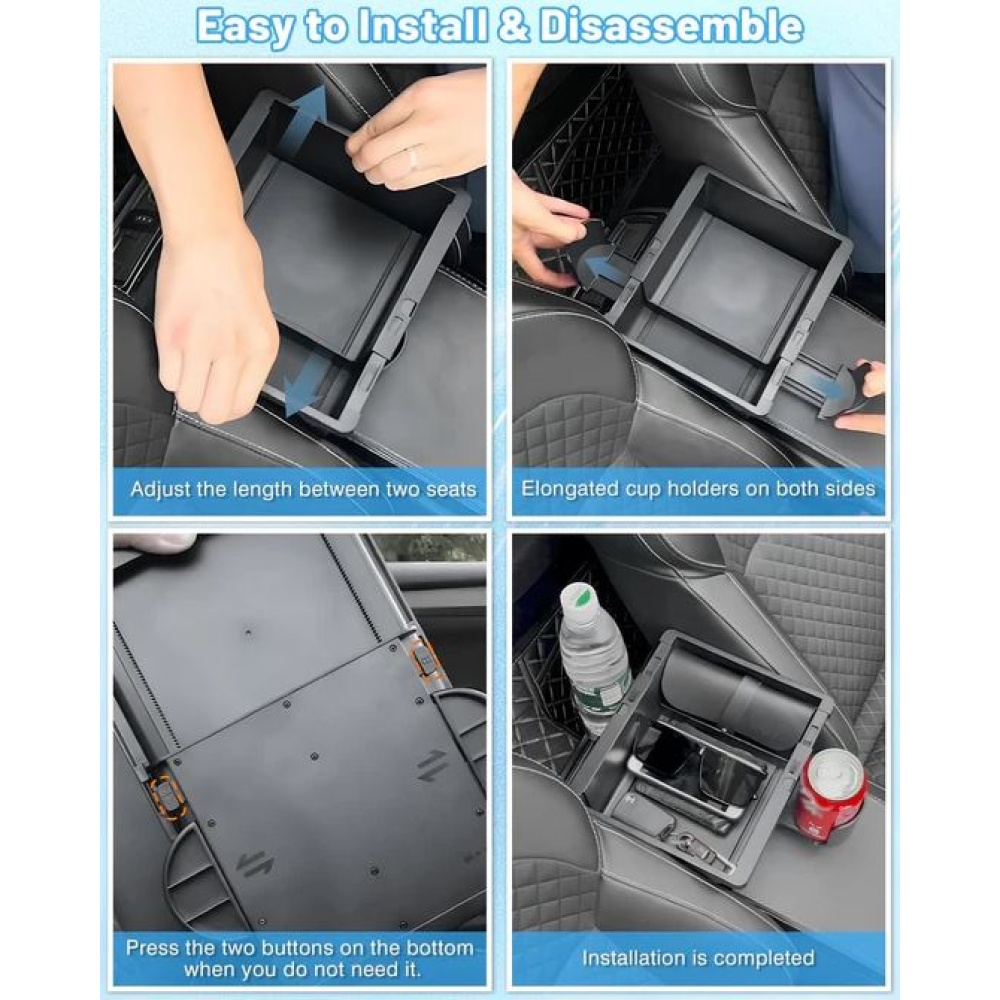 Easy to Install & Disassemble

Adjust the length between two seats

Elongated cup holders on both sides

Press the two buttons on the bottom when you do not need it.

Installation is completed