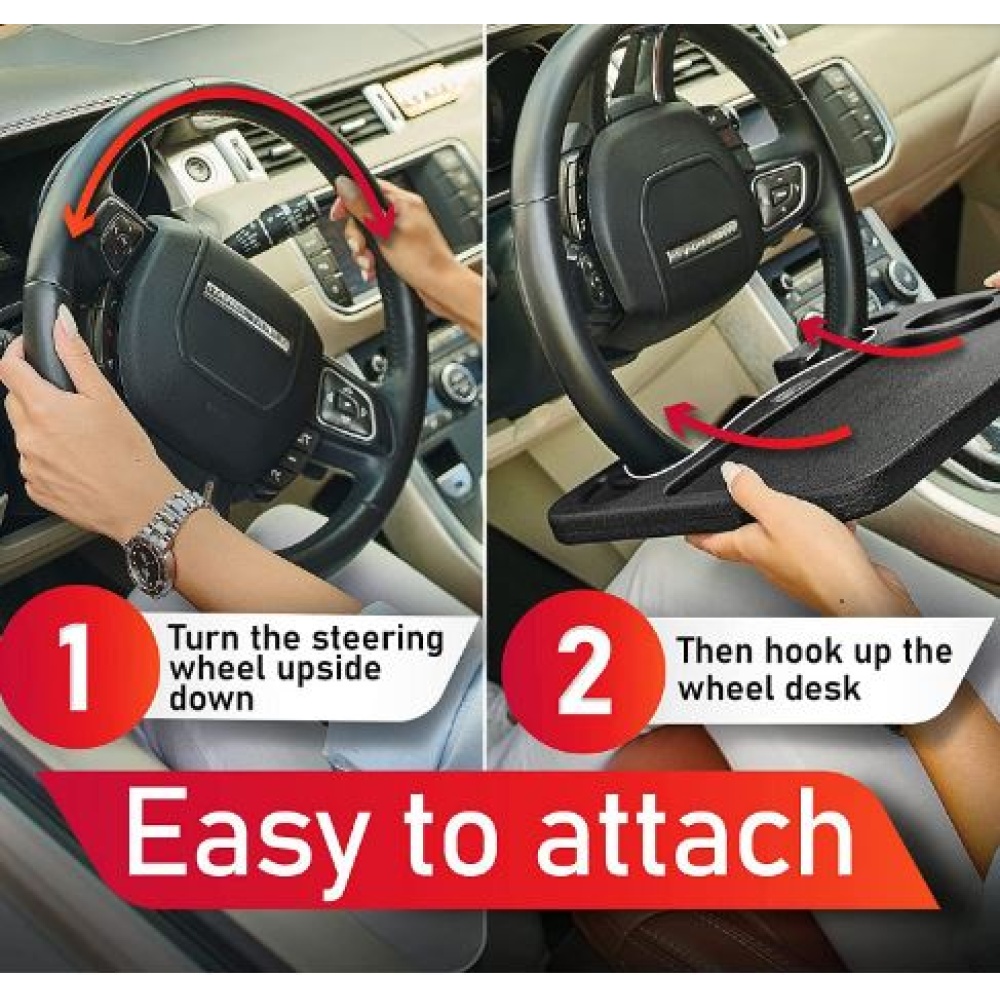 1 Turn the steering wheel upside down

2 Then hook up the wheel desk

Easy to attach